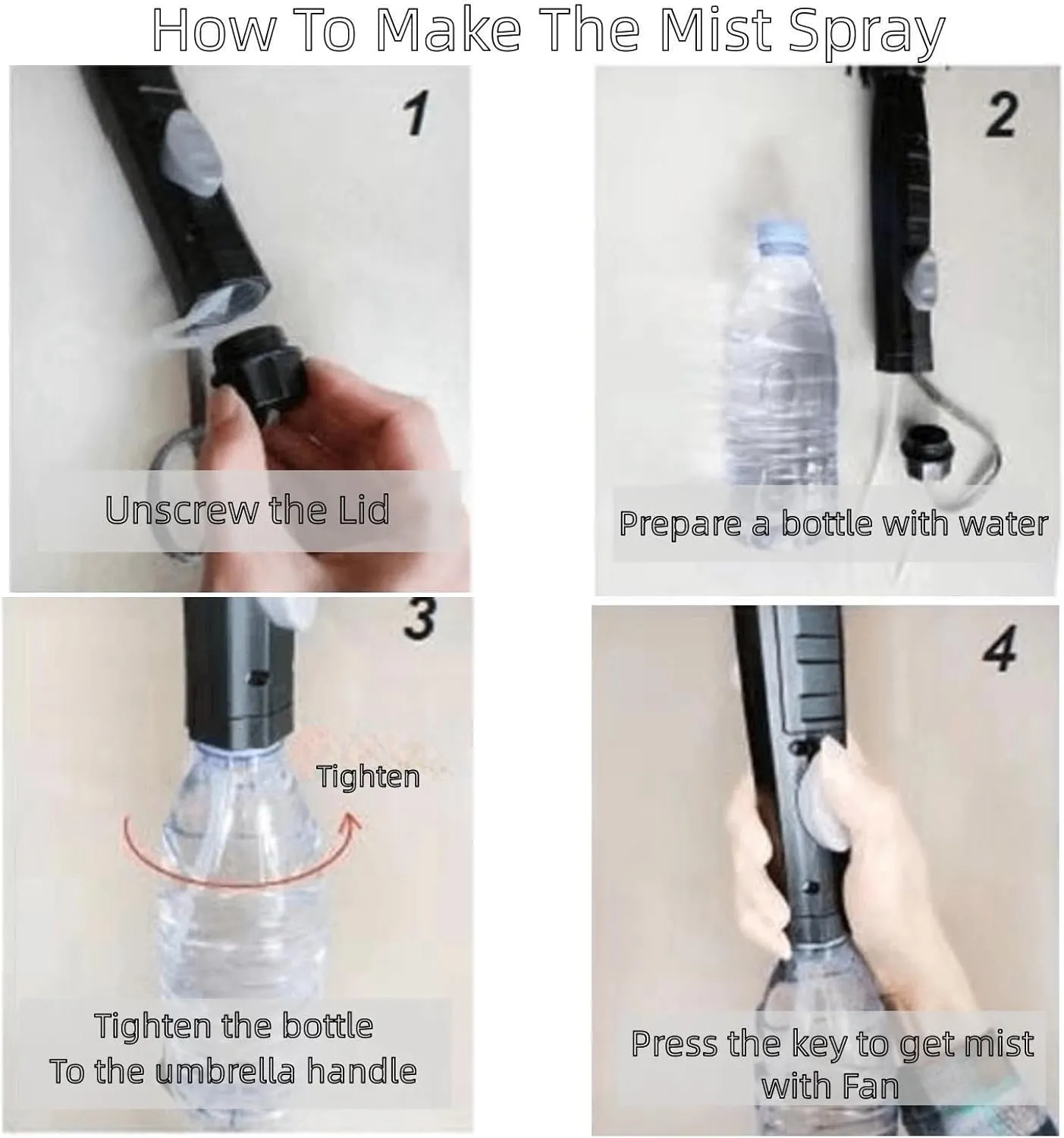 How To Make The Mist Spray

1

Unscrew the Lid

2

Prepare a bottle with water

3

Tighten

Tighten the bottle
To the umbrella handle

4

Press the key to get mist with Fan