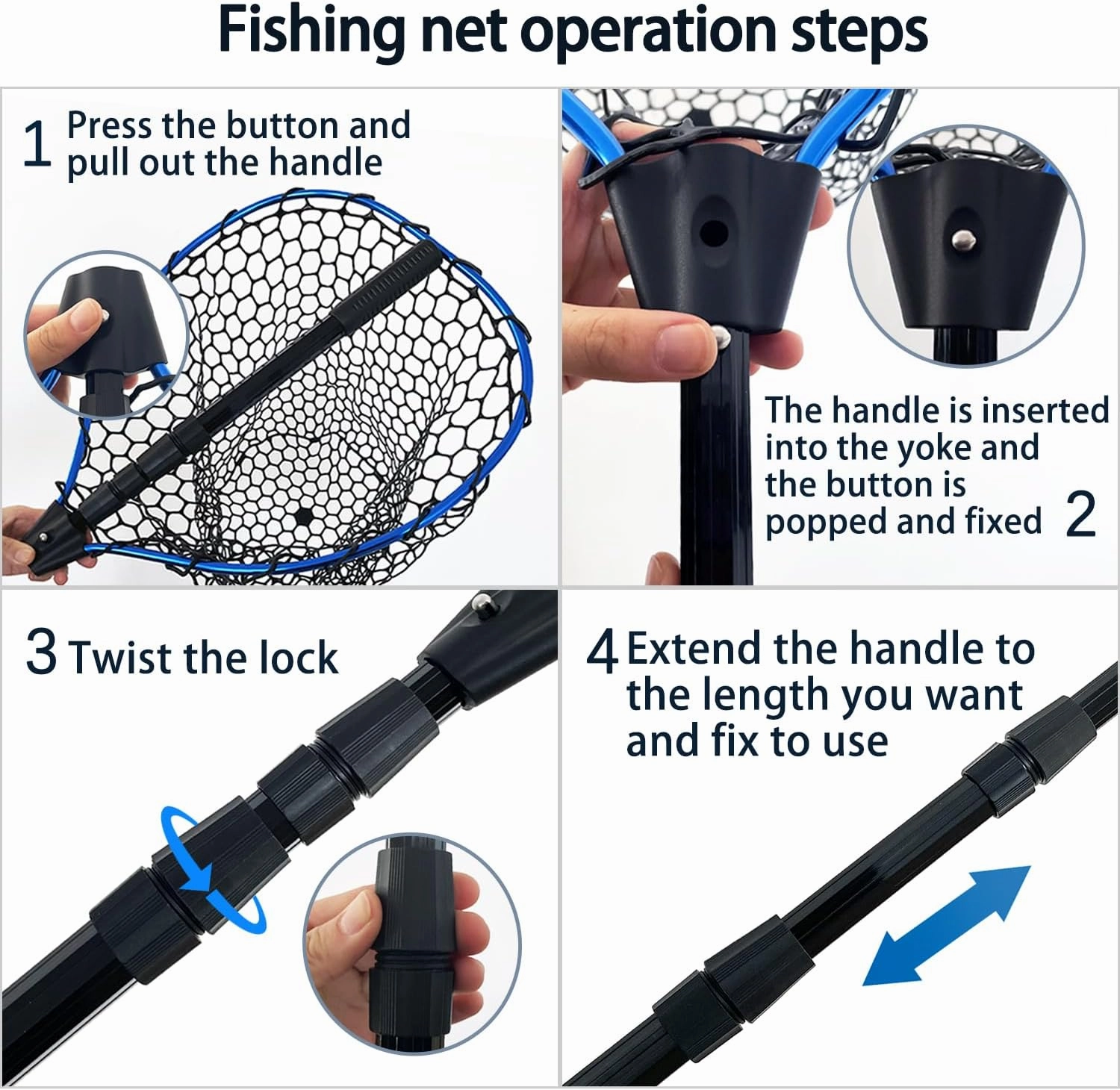 Fishing net operation steps

1 Press the button and pull out the handle

The handle is inserted into the yoke and the button is popped and fixed 2

3 Twist the lock

4 Extend the handle to the length you want and fix to use