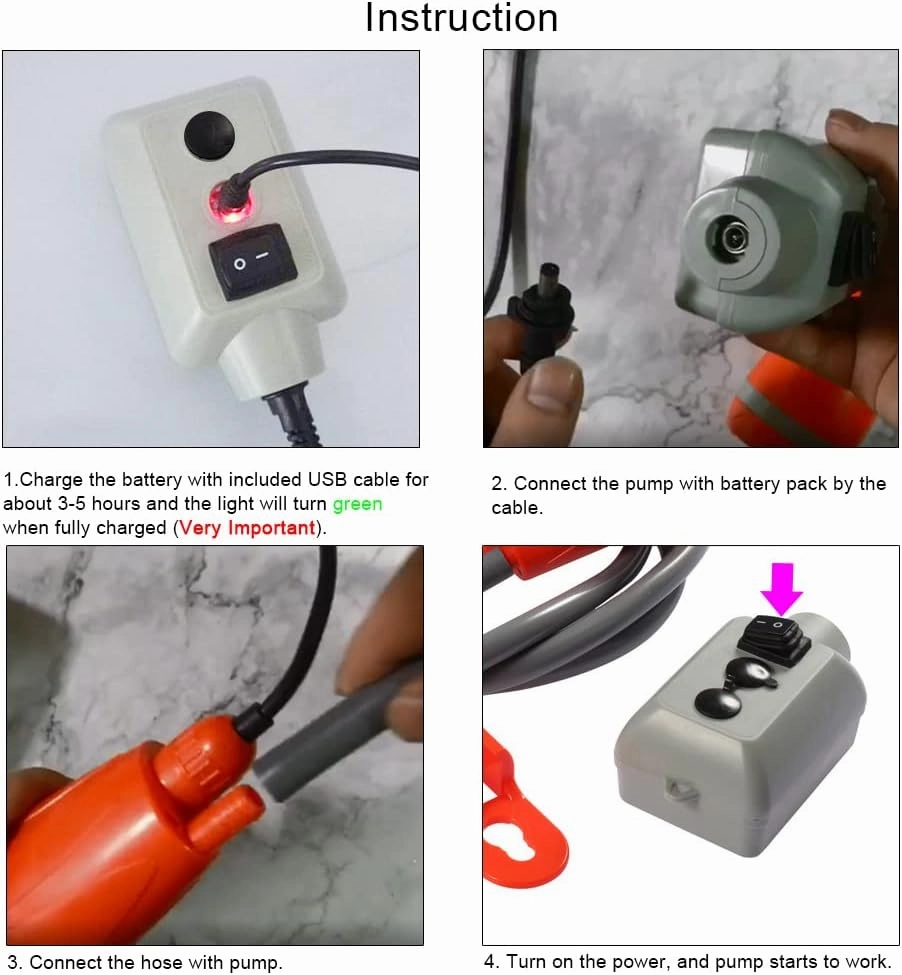 Instruction

1.Charge the battery with included USB cable for about 3-5 hours and the light will turn green when fully charged (Very Important).

2. Connect the pump with battery pack by the cable.

3. Connect the hose with pump.

4. Turn on the power, and pump starts to work.