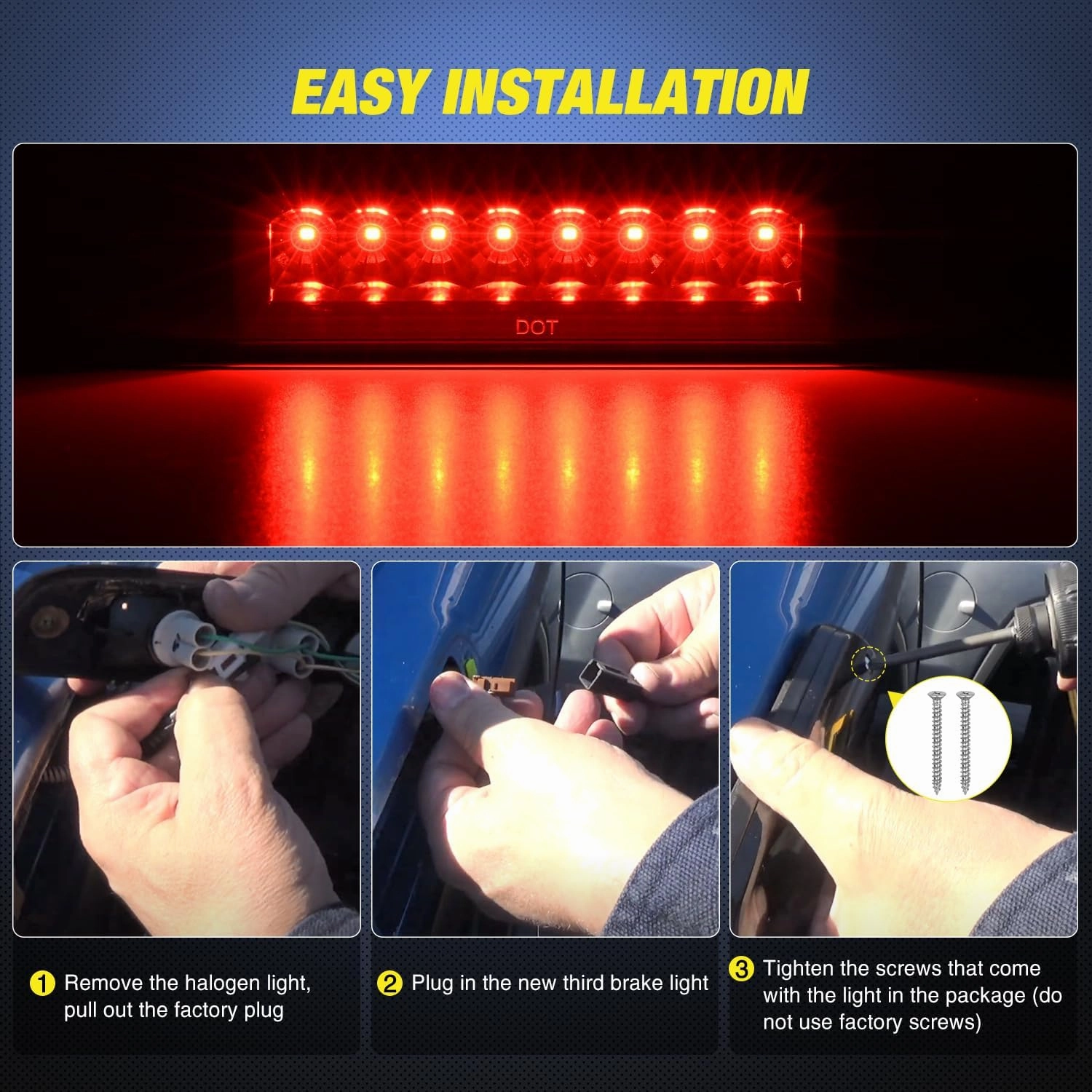 EASY INSTALLATION

DOT

1 Remove the halogen light, pull out the factory plug

2 Plug in the new third brake light

3 Tighten the screws that come with the light in the package (do not use factory screws)