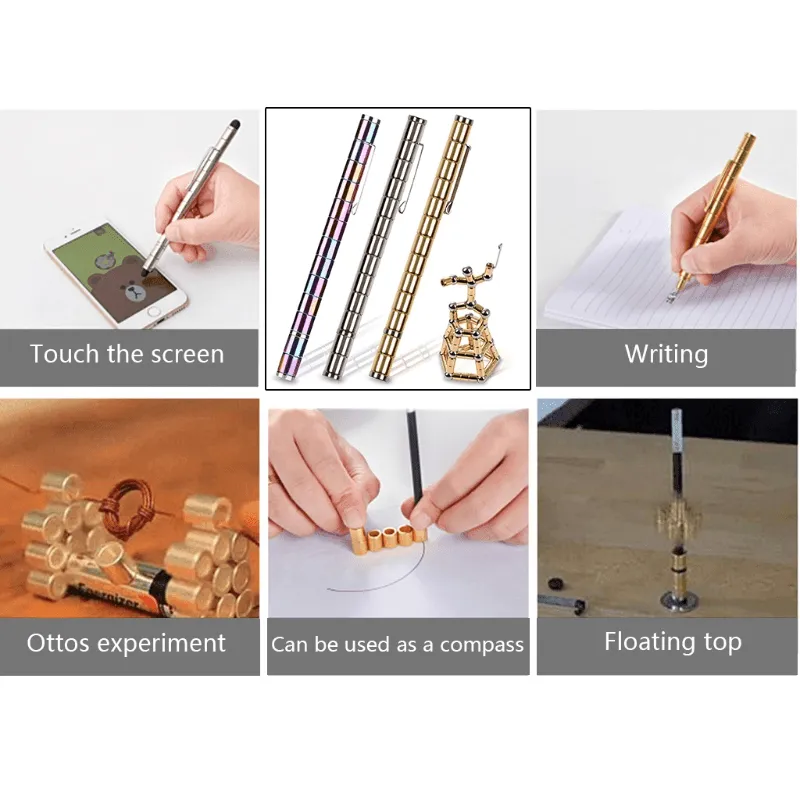 Touch the screen

Writing

Energizer

Ottos experiment

Can be used as a compass

Floating top