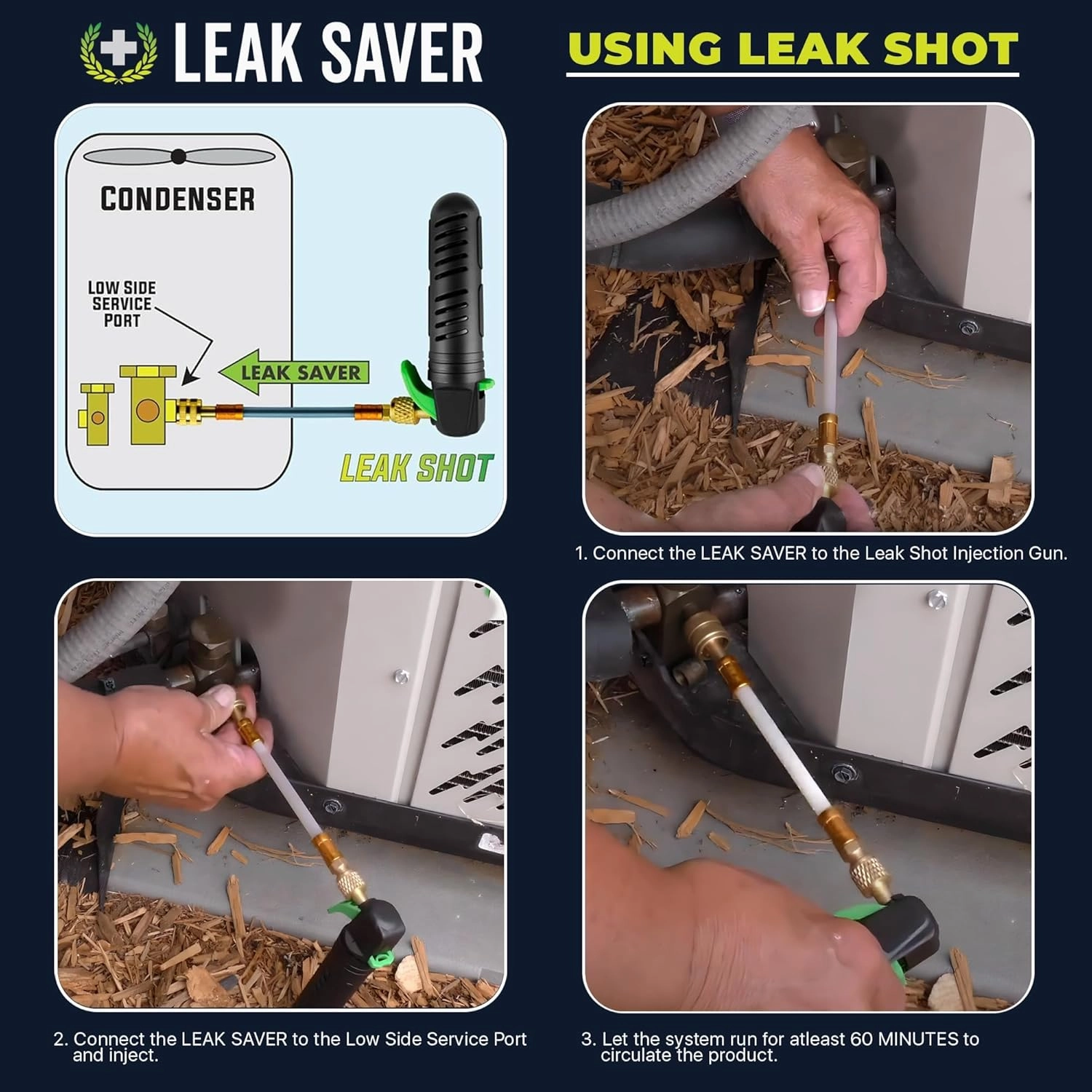 LEAK SAVER

USING LEAK SHOT

CONDENSER

LOW SIDE SERVICE PORT

LEAK SAVER

LEAK SHOT

1. Connect the LEAK SAVER to the Leak Shot Injection Gun.

2. Connect the LEAK SAVER to the Low Side Service Port and inject.

3. Let the system run for atleast 60 MINUTES to circulate the product.