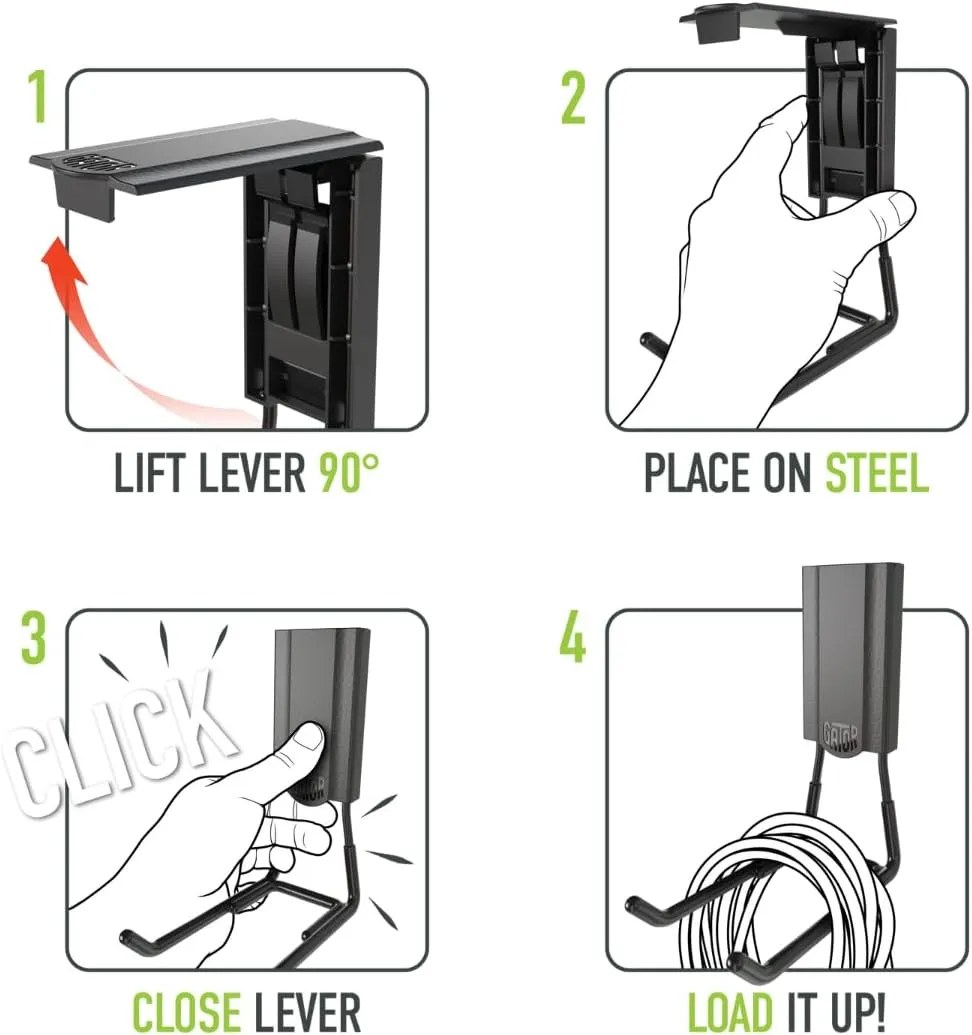 1

GATOR

LIFT LEVER 90°

2

PLACE ON STEEL

3

CLICK

GATOR

CLOSE LEVER

4

GATOR

LOAD IT UP!