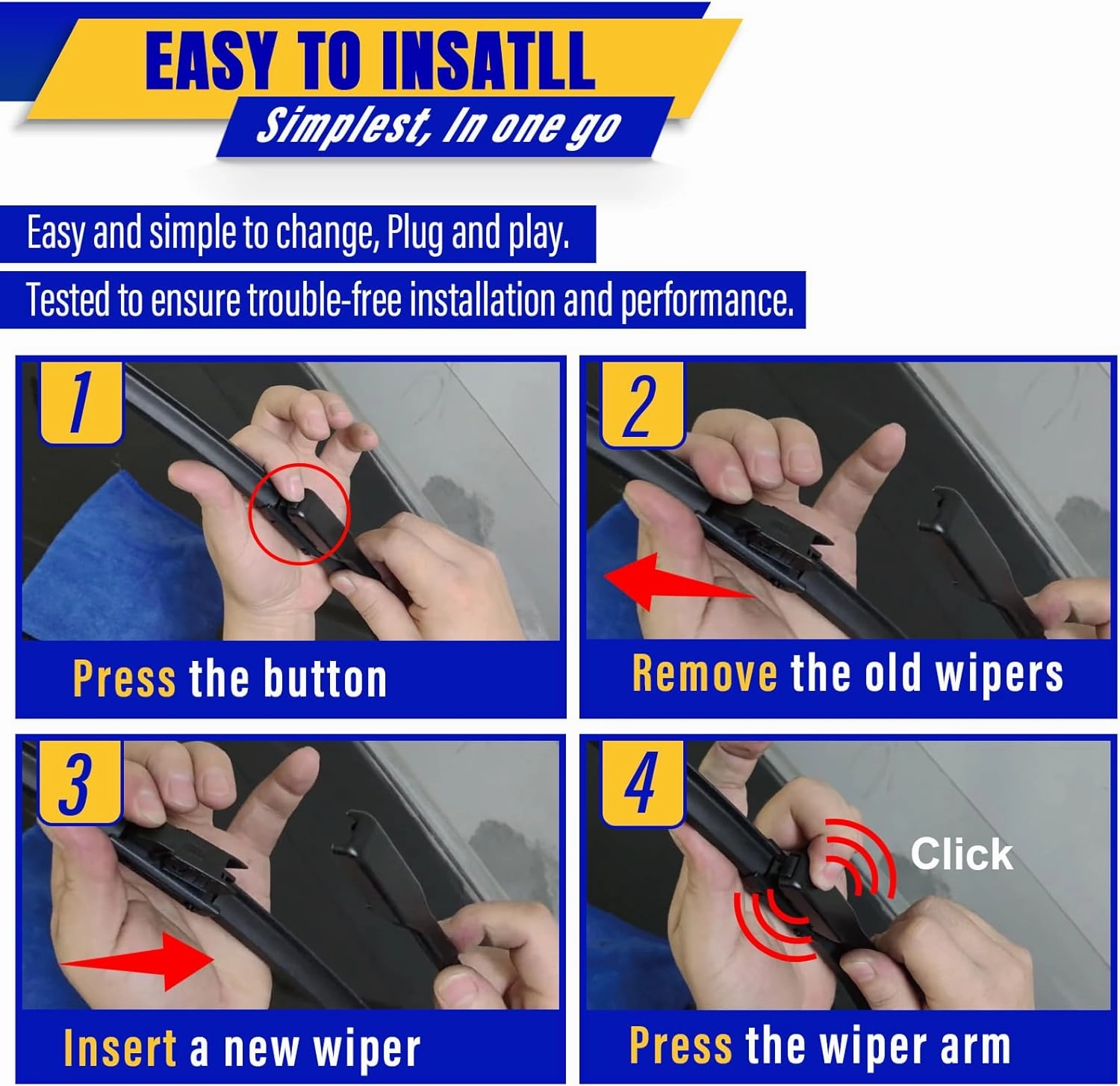 EASY TO INSATLL
Simplest, In one go

Easy and simple to change, Plug and play.

Tested to ensure trouble-free installation and performance.

1
Press the button

2
Remove the old wipers

3
Insert a new wiper

4
Click
Press the wiper arm